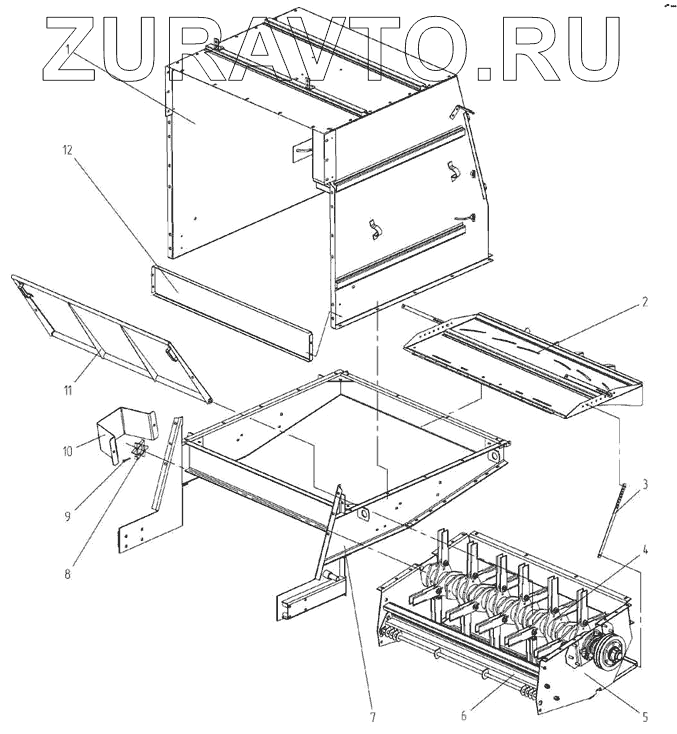 ZURAVTO.RU

1
12
2
11
10
9
8
3
4
7
6
5